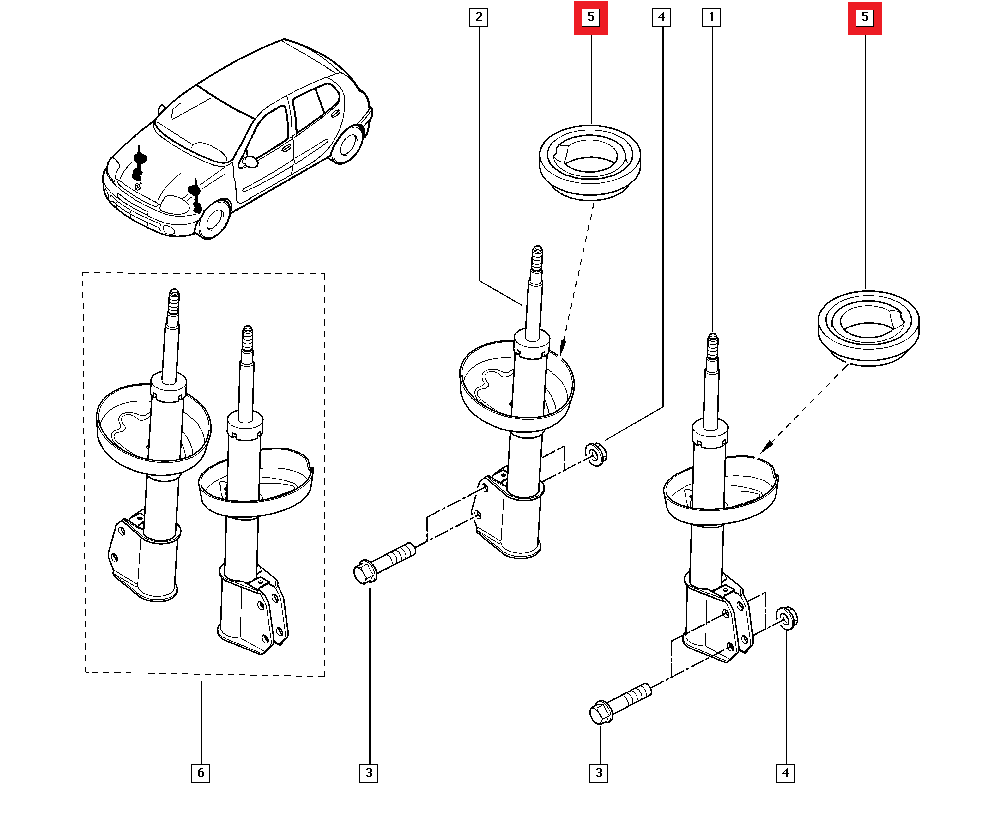 2
5
4
1
5
6
3
3
4